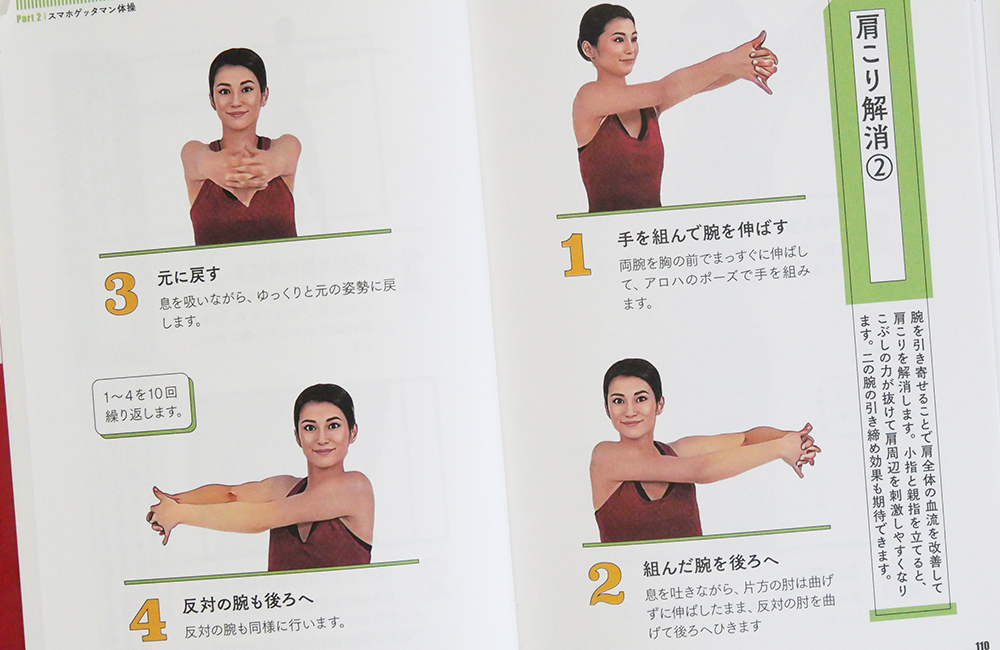 Part 2 | スマホゲッタマン体操

3 元に戻す
息を吸いながら、ゆっくりと元の姿勢に戻します。

1〜4を10回繰り返します。

4 反対の腕も後ろへ
反対の腕も同様に行います。

肩こり解消②

腕を引き寄せることで肩全体の血流を改善して肩こりを解消します。小指と親指を立てると、こぶしの力が抜けて肩周辺を刺激しやすくなります。二の腕の引き締め効果も期待できます。

1 手を組んで腕を伸ばす
両腕を胸の前でまっすぐに伸ばして、アロハのポーズで手を組みます。

2 組んだ腕を後ろへ
息を吐きながら、片方の肘は曲げずに伸ばしたまま、反対の肘を曲げて後ろへひきます

110